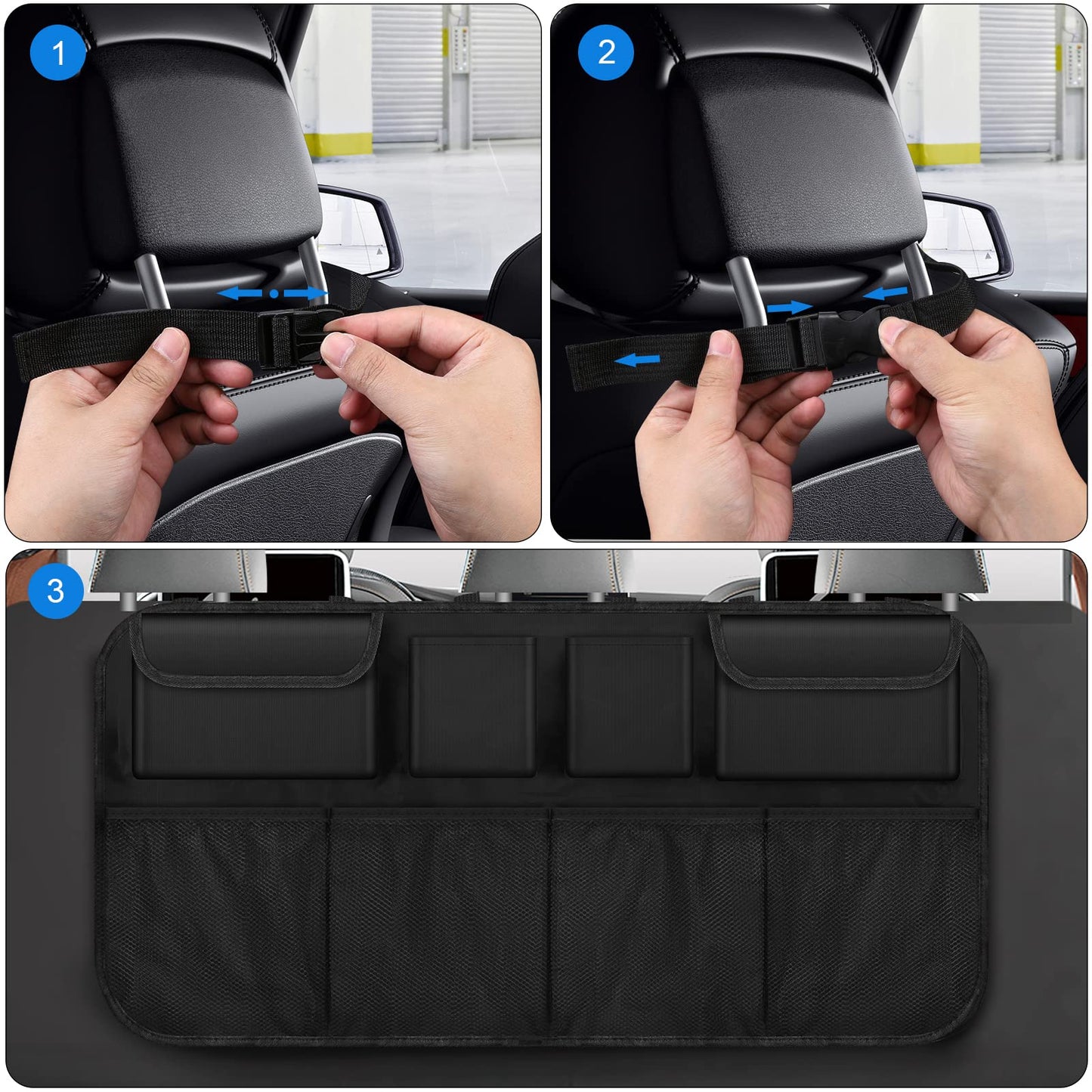 1

2

3