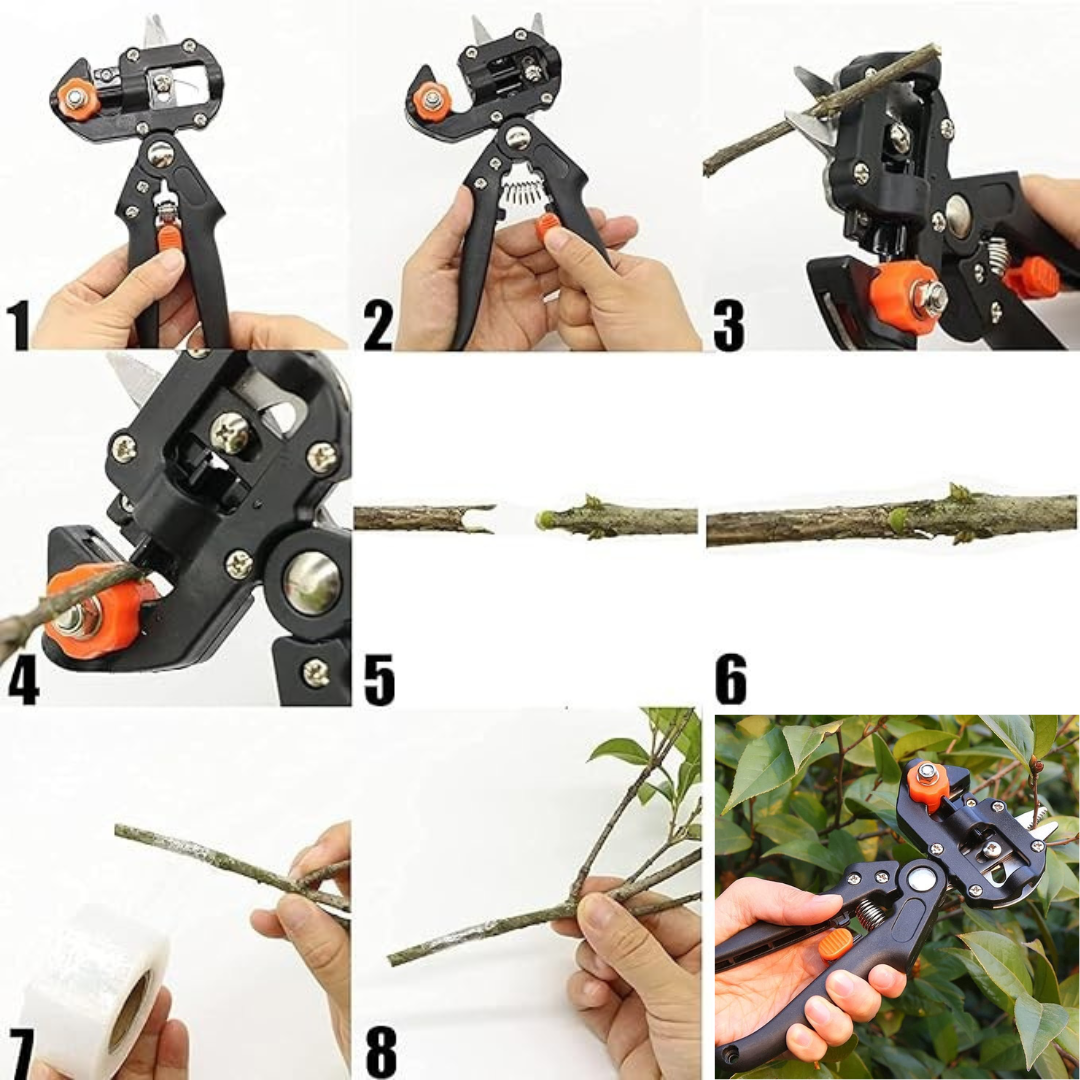 1
2
3
4
5
6
7
8