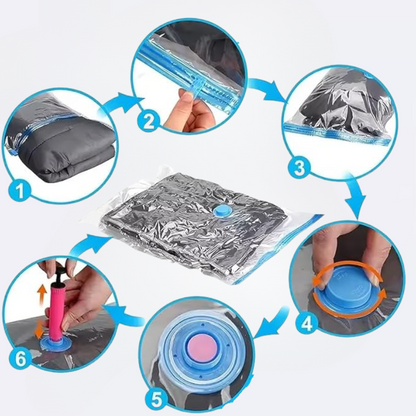 1
2
3
4
5
6