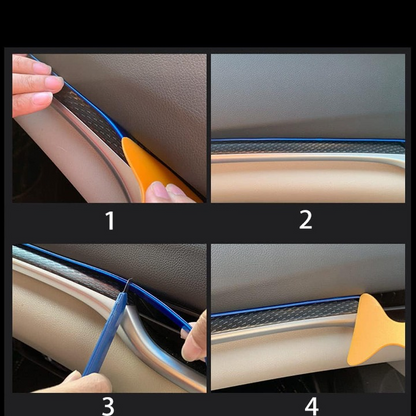 1
2
3
4