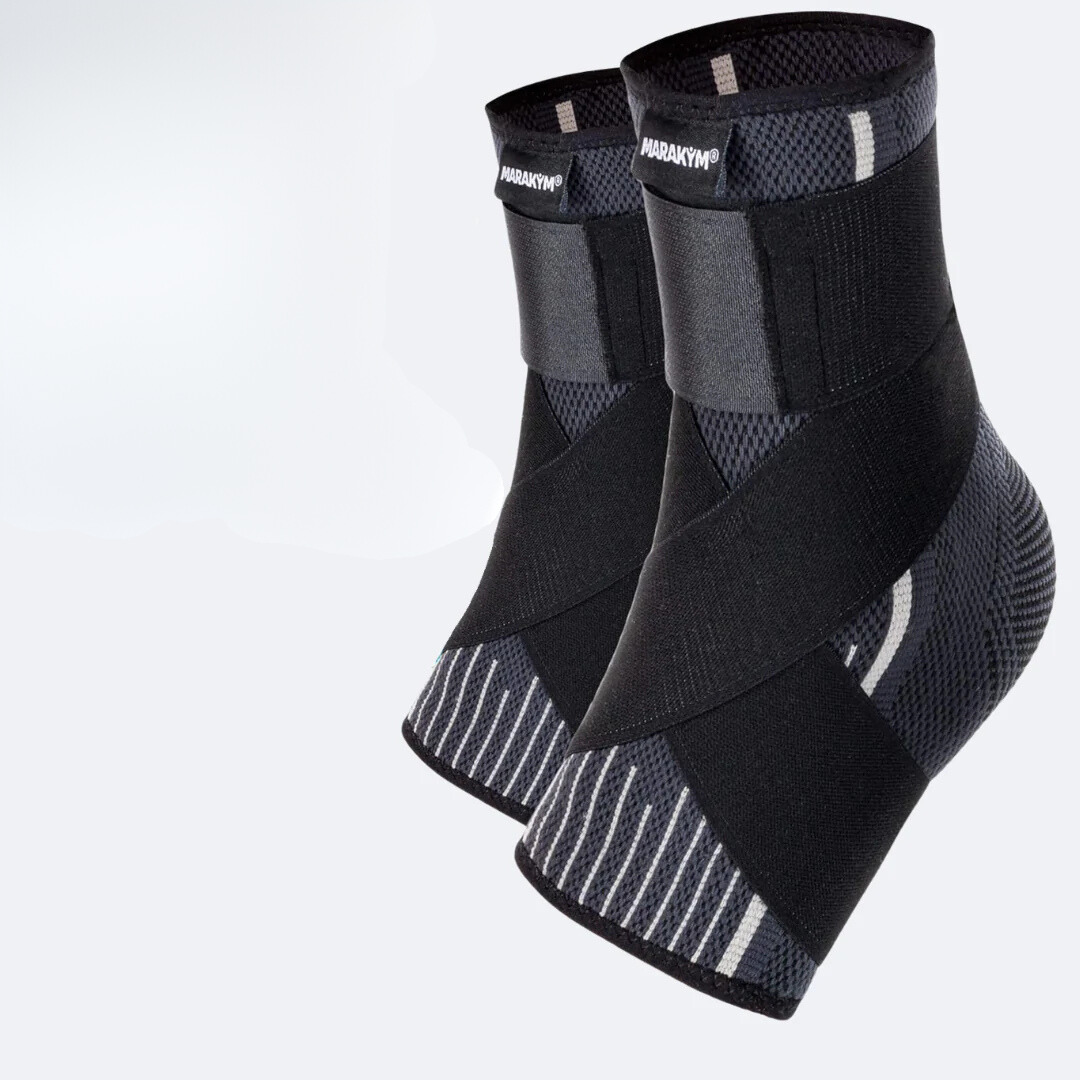 MARAKYM®

MARAKYM®