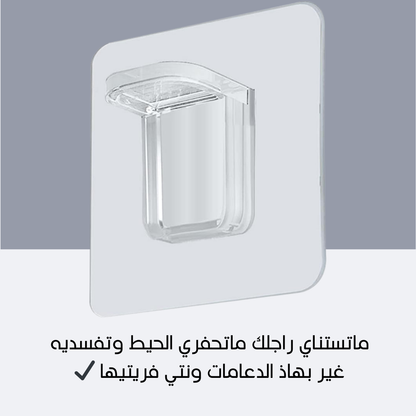 ماتستناي راجلك ماتحفري الحيط وتفسديه
غير بهاذ الدعامات ونتي فريتيها ✓