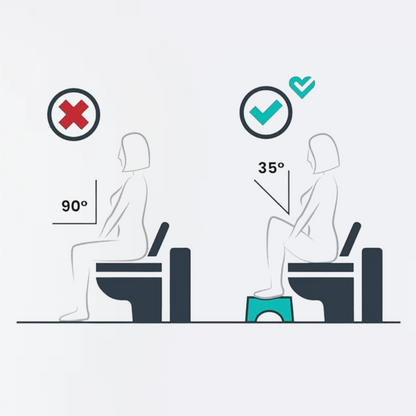 90°

35°